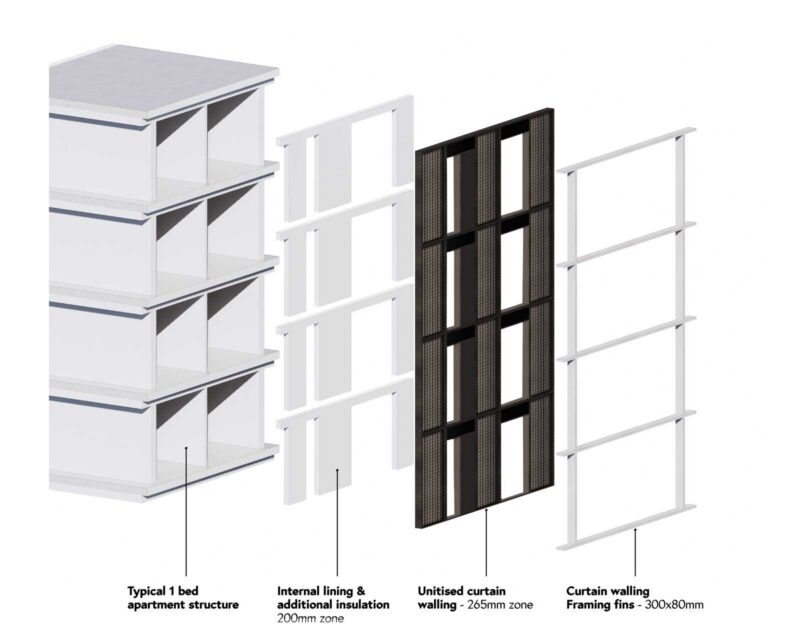 Typical 1 bed apartment structure

Internal lining & additional insulation 200mm zone

Unitised curtain walling - 265mm zone

Curtain walling Framing fins - 300x80mm